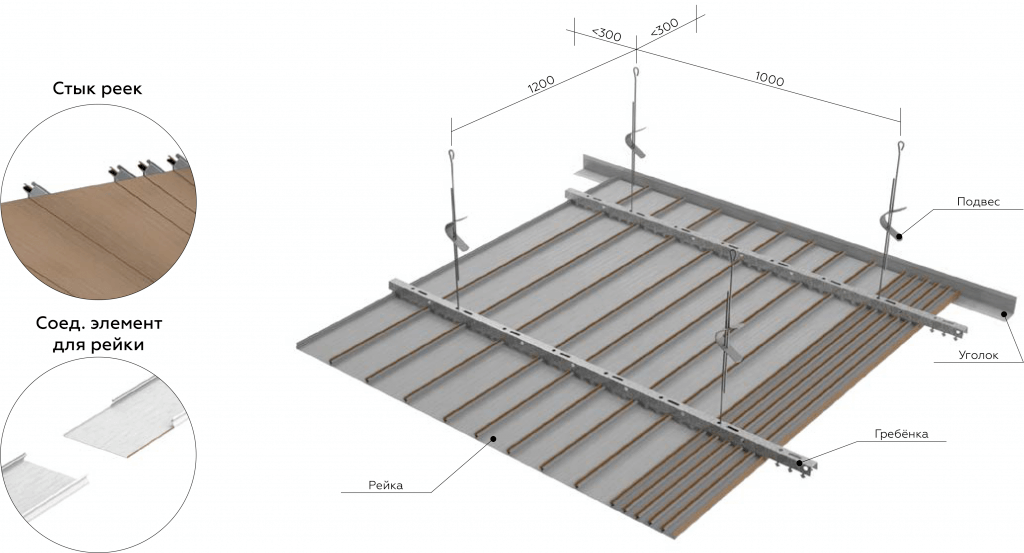 Стык реек

Соед. элемент для рейки

<300
<300
1200
1000

Подвес

Уголок

Гребёнка

Рейка